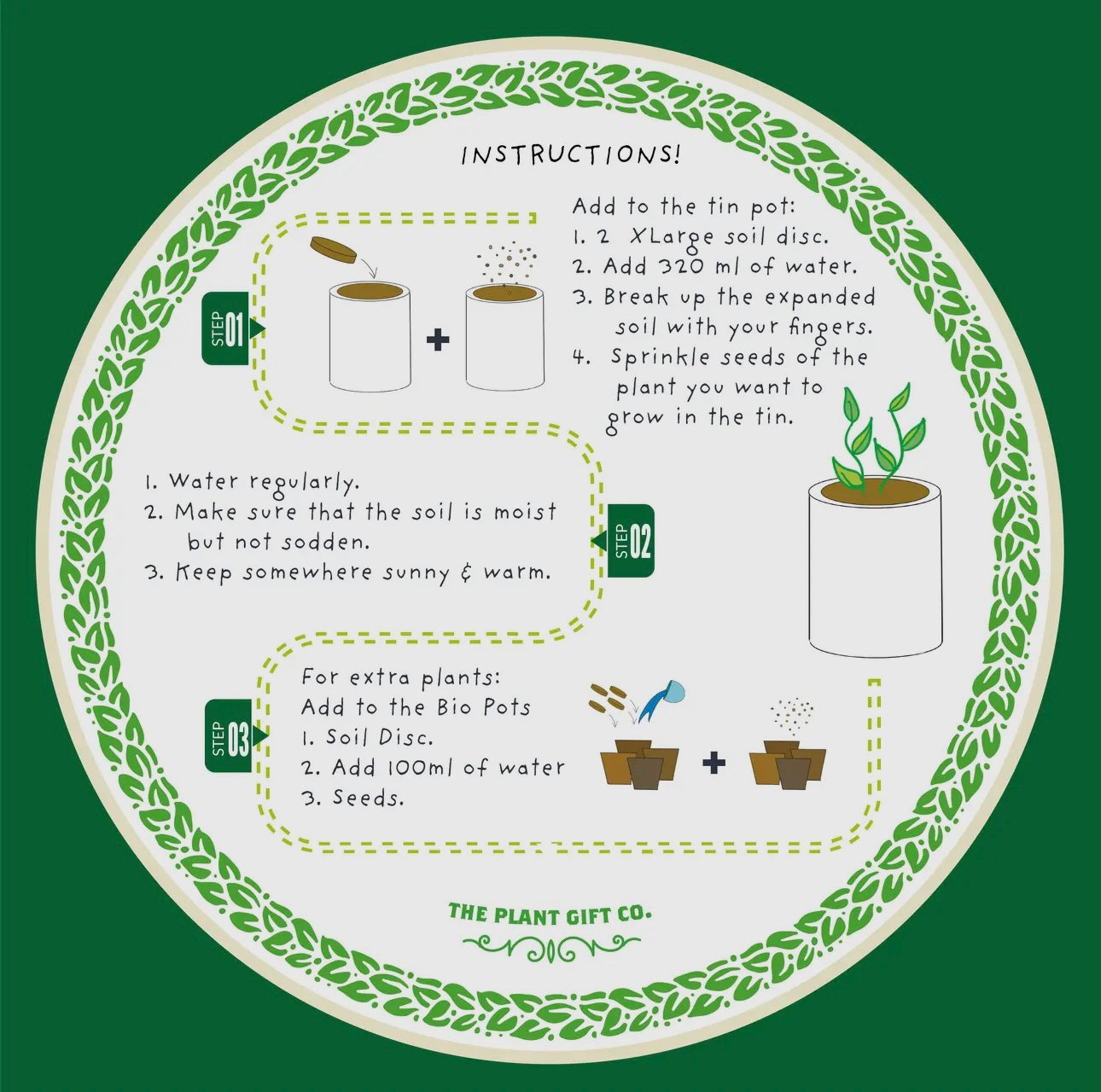 INSTRUCTIONS!

STEP 01

+

Add to the tin pot:
1. 2 XLarge soil disc.
2. Add 320 ml of water.
3. Break up the expanded soil with your fingers.
4. Sprinkle seeds of the plant you want to grow in the tin.

1. Water regularly.
2. Make sure that the soil is moist but not sodden.
3. Keep somewhere sunny & warm.

STEP 02

STEP 03

For extra plants:
Add to the Bio Pots
1. Soil Disc.
2. Add 100ml of water
3. Seeds.

+

THE PLANT GIFT CO.